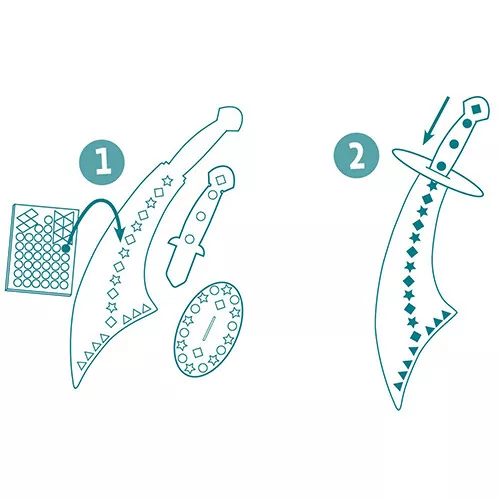 1

2