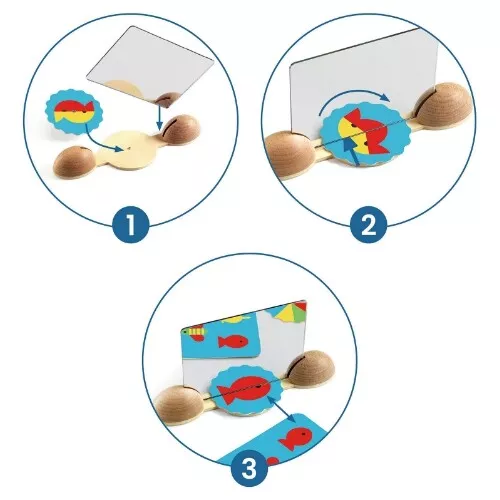 1

2

3